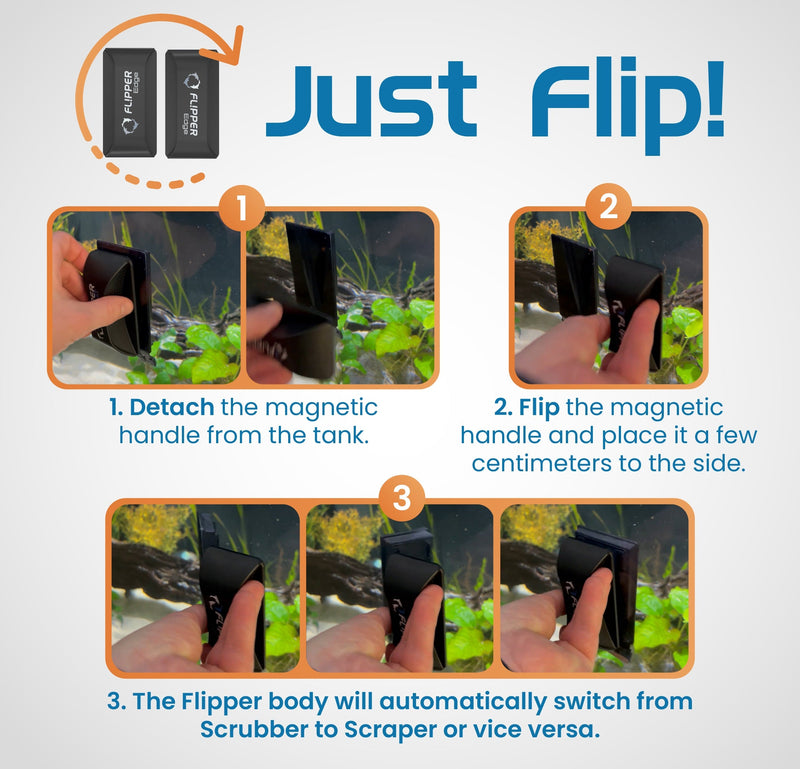 FLIPPER Edge
FLIPPER Edge

Just Flip!

1

2

1. Detach the magnetic handle from the tank.

2. Flip the magnetic handle and place it a few centimeters to the side.

3

3. The Flipper body will automatically switch from Scrubber to Scraper or vice versa.