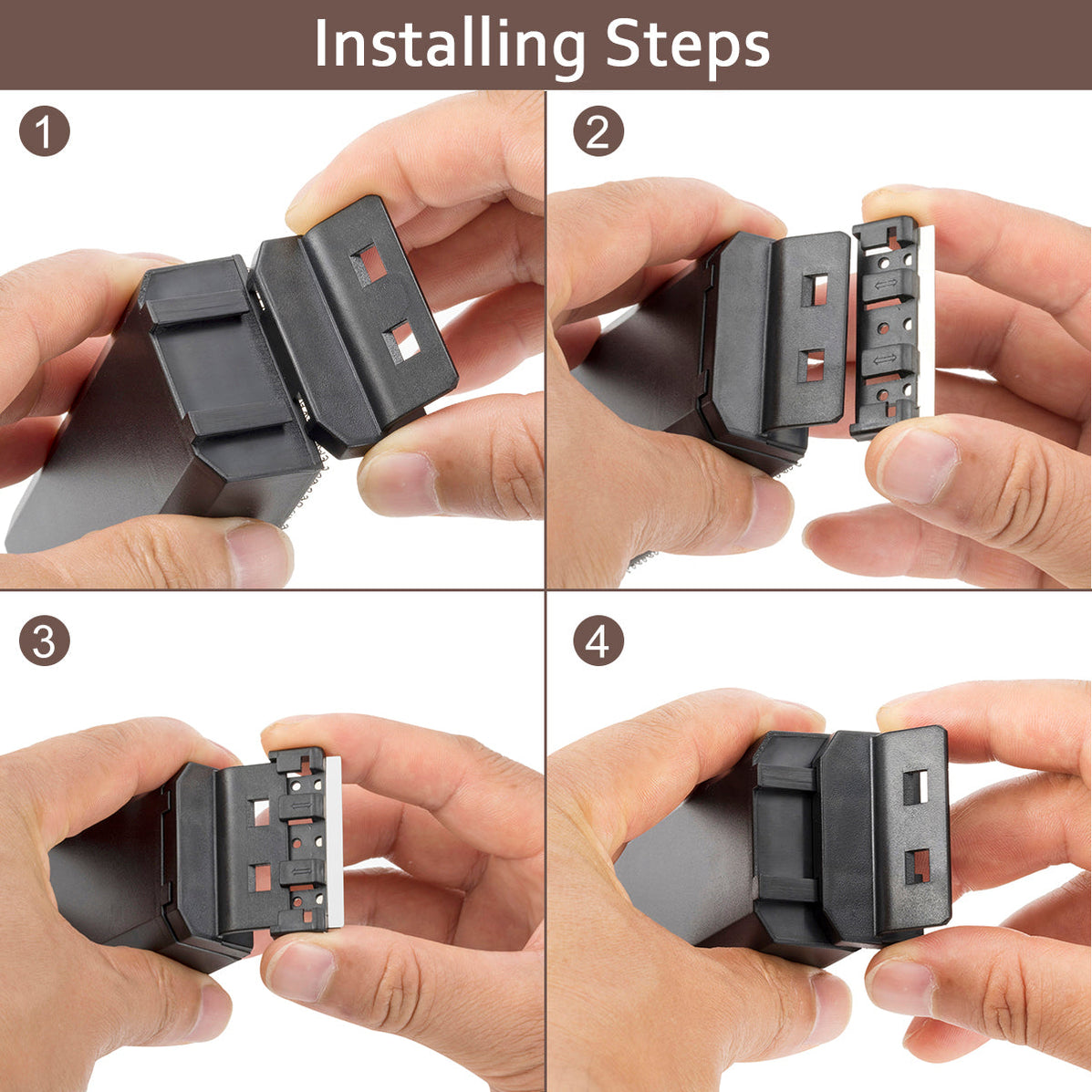 Installing Steps

1

2

3

4